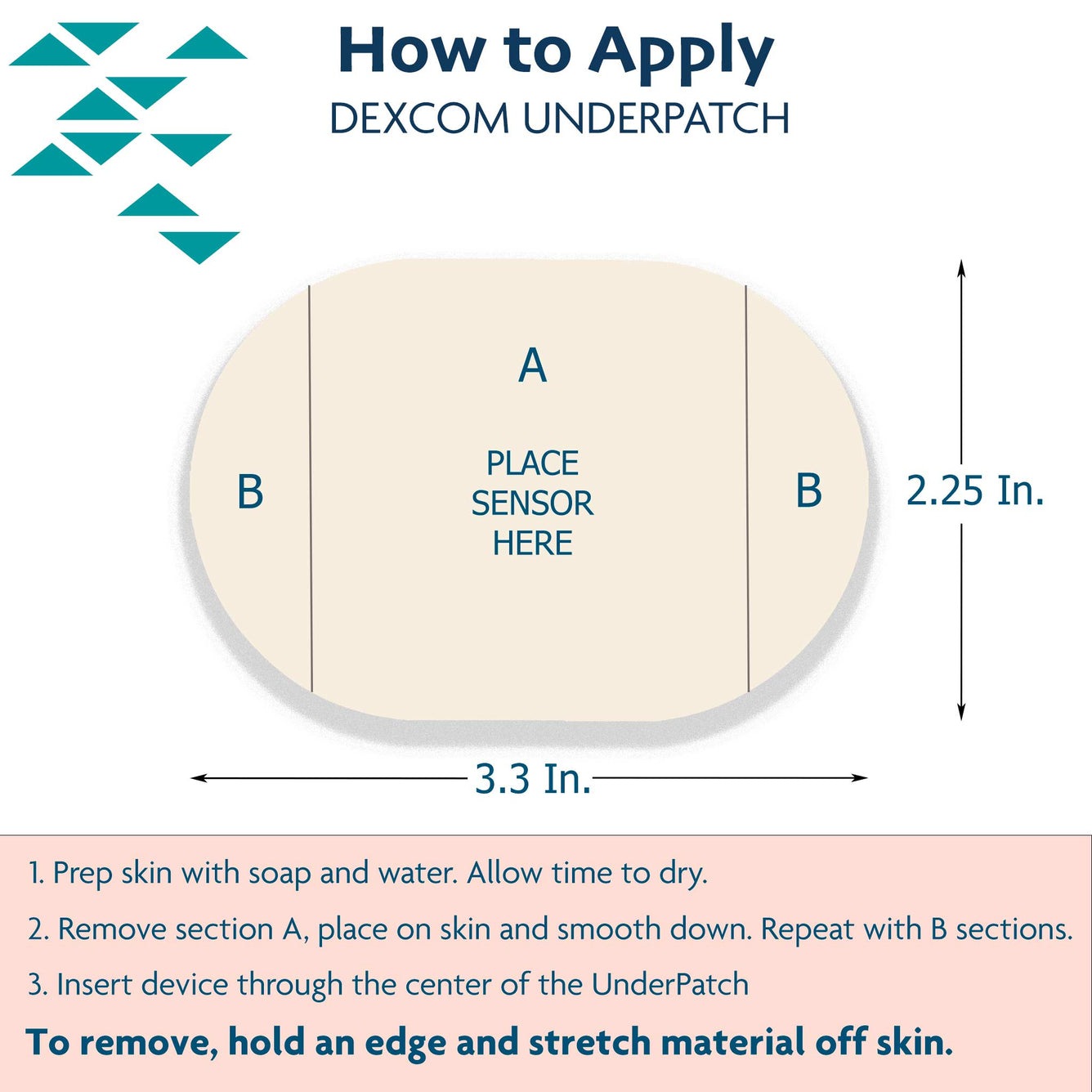 How to Apply
DEXCOM UNDERPATCH

B

A

PLACE SENSOR HERE

B

2.25 In.

3.3 In.

1. Prep skin with soap and water. Allow time to dry.

2. Remove section A, place on skin and smooth down. Repeat with B sections.

3. Insert device through the center of the UnderPatch

To remove, hold an edge and stretch material off skin.